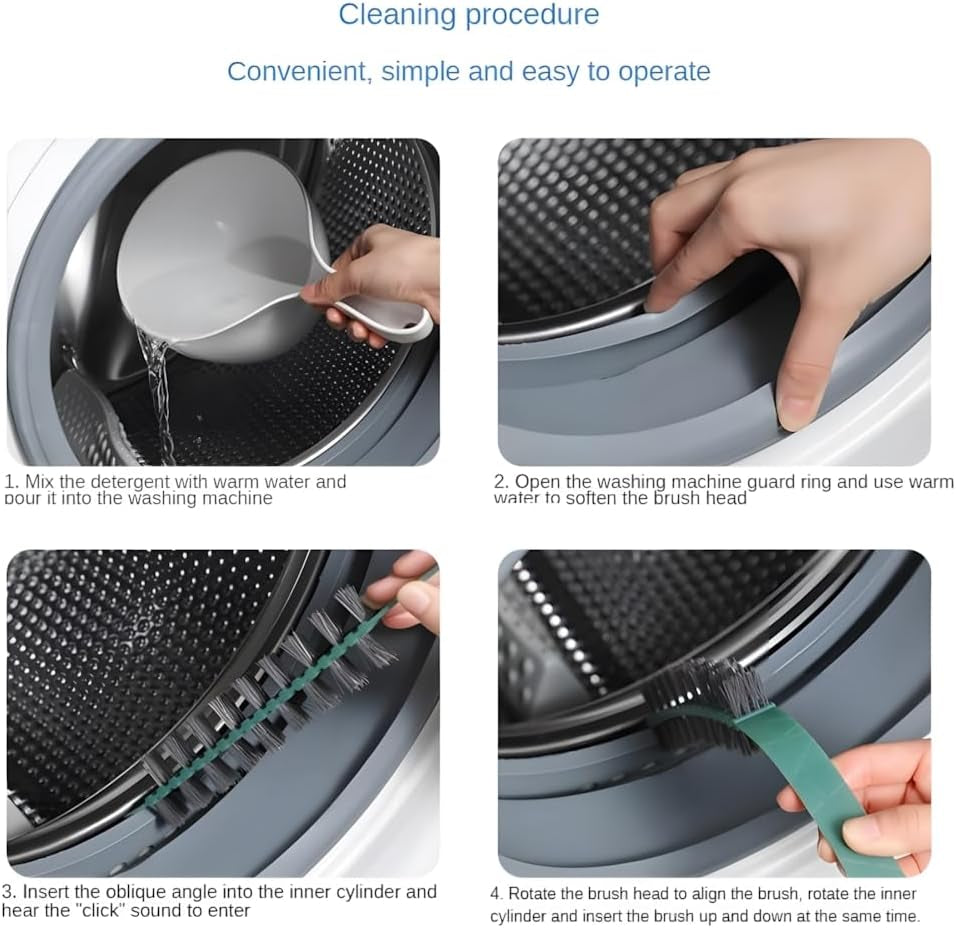 Cleaning procedure

Convenient, simple and easy to operate

1. Mix the detergent with warm water and pour it into the washing machine

2. Open the washing machine guard ring and use warm water to soften the brush head

3. Insert the oblique angle into the inner cylinder and hear the "click" sound to enter

4. Rotate the brush head to align the brush, rotate the inner cylinder and insert the brush up and down at the same time.