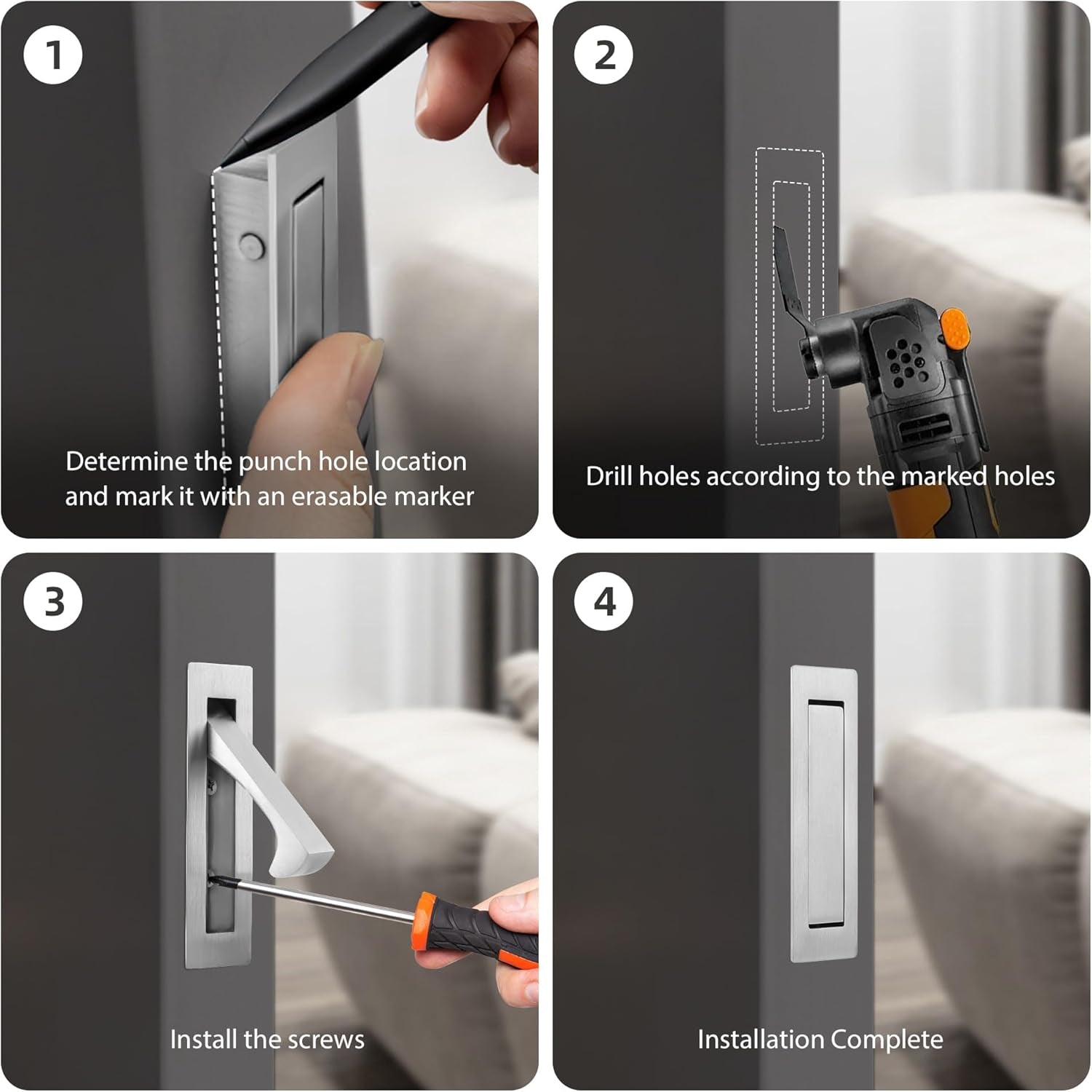 1

Determine the punch hole location and mark it with an erasable marker

2

Drill holes according to the marked holes

3

Install the screws

4

Installation Complete