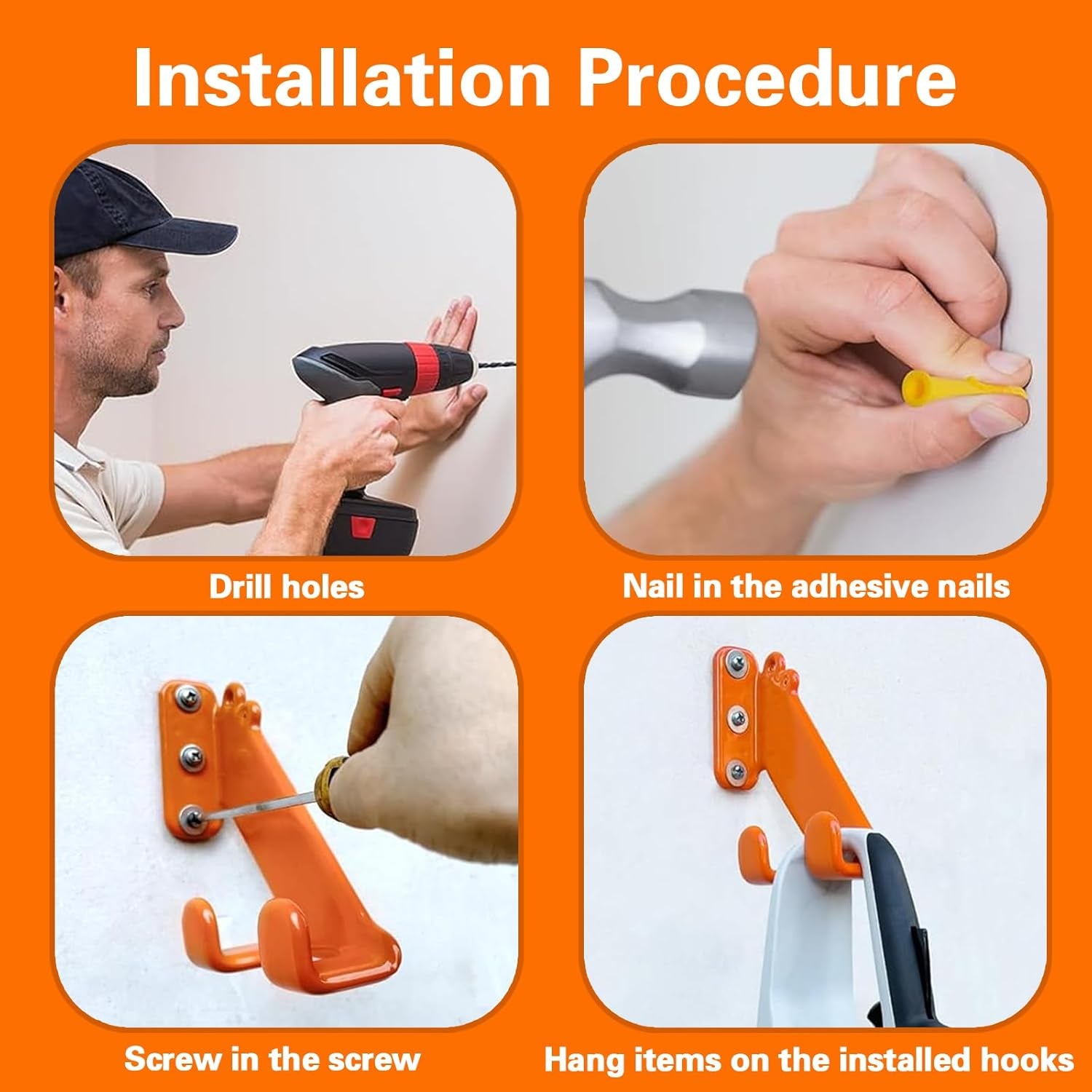 Installation Procedure

Drill holes

Nail in the adhesive nails

Screw in the screw

Hang items on the installed hooks